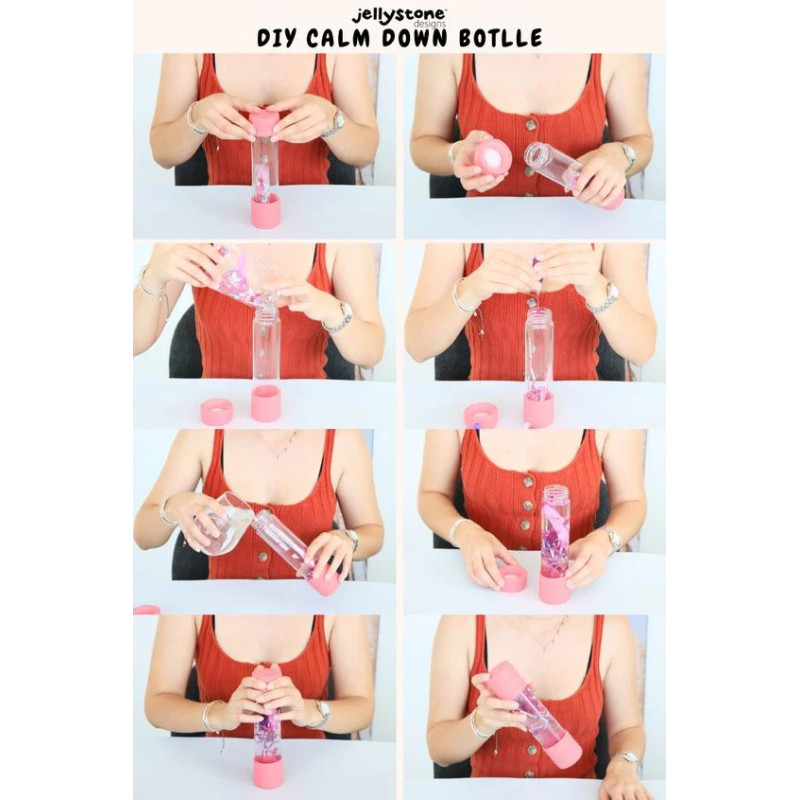 jellystone designs
DIY CALM DOWN BOTLLE